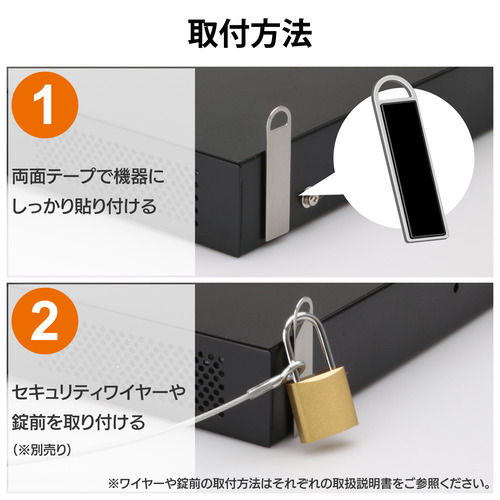 取付方法

1

両面テープで機器にしっかり貼り付ける

2

セキュリティワイヤーや錠前を取り付ける

(※別売り)

※ワイヤーや錠前の取付方法はそれぞれの取扱説明書をご参照ください。