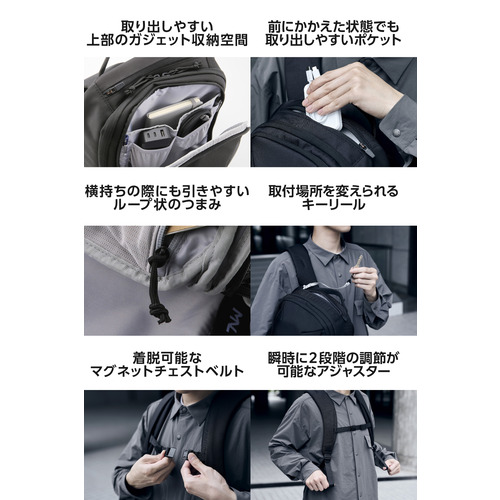 取り出しやすい
上部のガジェット収納空間

前にかかえた状態でも
取り出しやすいポケット

横持ちの際にも引きやすい
ループ状のつまみ

取付場所を変えられる
キーリール

着脱可能な
マグネットチェストベルト

瞬時に2段階の調節が
可能なアジャスター