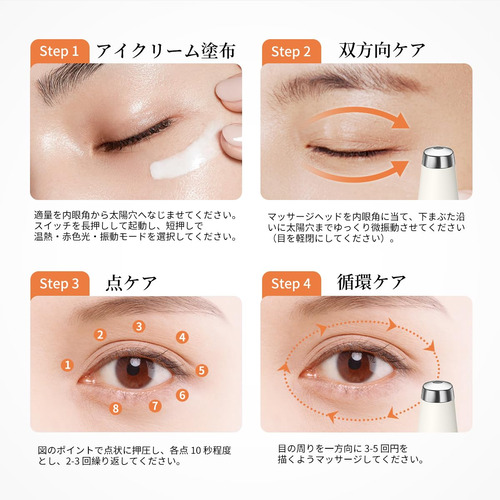 Step 1 アイクリーム塗布

適量を内眼角から太陽穴へなじませてください。スイッチを長押しして起動し、短押しで温熱・赤色光・振動モードを選択してください。

Step 2 双方向ケア

マッサージヘッドを内眼角に当て、下まぶた沿いに太陽穴までゆっくり微振動させてください（目を軽閉にしてください）。

Step 3 点ケア

1 2 3 4 5 6 7 8

図のポイントで点状に押圧し、各点 10 秒程度とし、2-3 回繰り返してください。

Step 4 循環ケア

目の周りを一方向に 3-5 回円を描くようマッサージしてください。