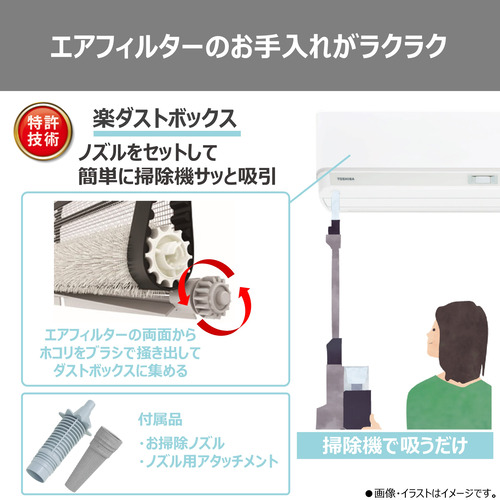 エアフィルターのお手入れがラクラク

特許技術

楽ダストボックス

ノズルをセットして
簡単に掃除機サッと吸引

TOSHIBA

エアフィルターの両面から
ホコリをブラシで掻き出して
ダストボックスに集める

付属品
・お掃除ノズル
・ノズル用アタッチメント

掃除機で吸うだけ

●画像・イラストはイメージです。