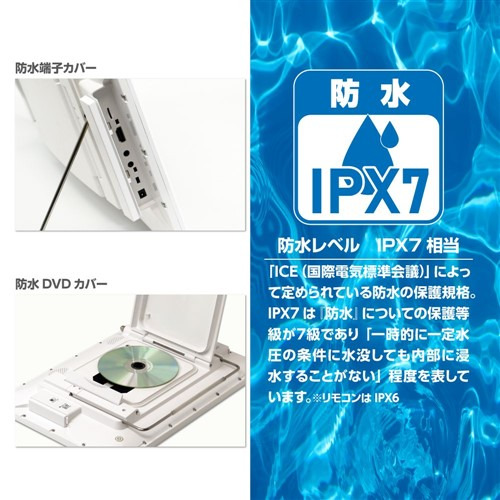 防水端子カバー

防水 DVD カバー

防水

IPX7

防水レベル　IPX7 相当

「ICE（国際電気標準会議）」によって定められている防水の保護規格。IPX7 は『防水』についての保護等級が7級であり「一時的に一定水圧の条件に水没しても内部に浸水することがない」程度を表しています。※リモコンは IPX6