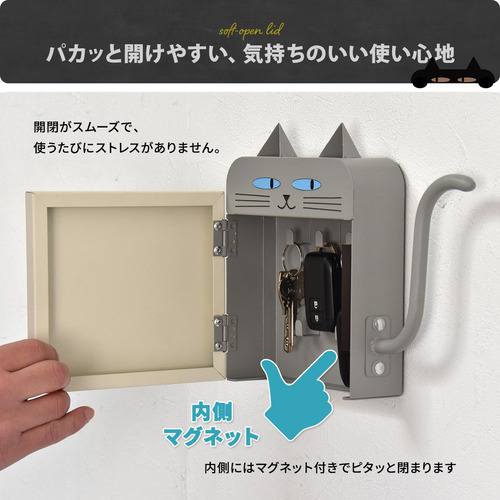 soft-open lid
パカッと開けやすい、気持ちのいい使い心地

開閉がスムーズで、
使うたびにストレスがありません。

内側
マグネット

内側にはマグネット付きでピタッと閉まります