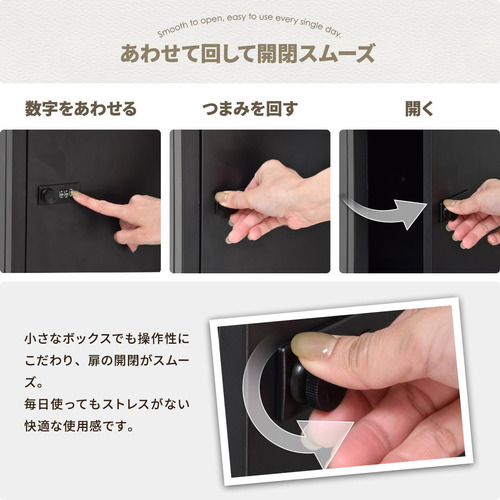 Smooth to open, easy to use every single day.
あわせて回して開閉スムーズ

数字をあわせる

つまみを回す

開く

小さなボックスでも操作性にこだわり、扉の開閉がスムーズ。
毎日使ってもストレスがない快適な使用感です。