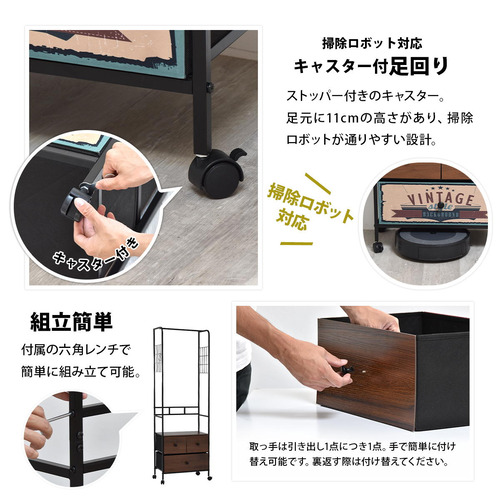 掃除ロボット対応
キャスター付足回り

ストッパー付きのキャスター。足元に11cmの高さがあり、掃除ロボットが通りやすい設計。

キャスター付き

掃除ロボット対応

VINTAGE
style
BACKGROUND

組立簡単

付属の六角レンチで簡単に組み立て可能。

取っ手は引き出し1点につき1点。手で簡単に付け替え可能です。裏返す際は付け替えてください。