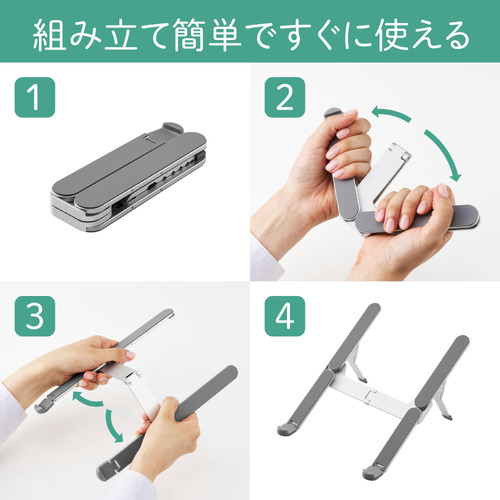 組み立て簡単ですぐに使える

1

2

3

4