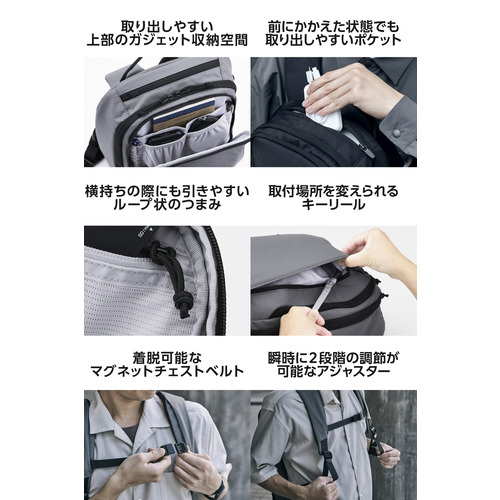 取り出しやすい
上部のガジェット収納空間

前にかかえた状態でも
取り出しやすいポケット

横持ちの際にも引きやすい
ループ状のつまみ

取付場所を変えられる
キーリール

着脱可能な
マグネットチェストベルト

瞬時に2段階の調節が
可能なアジャスター