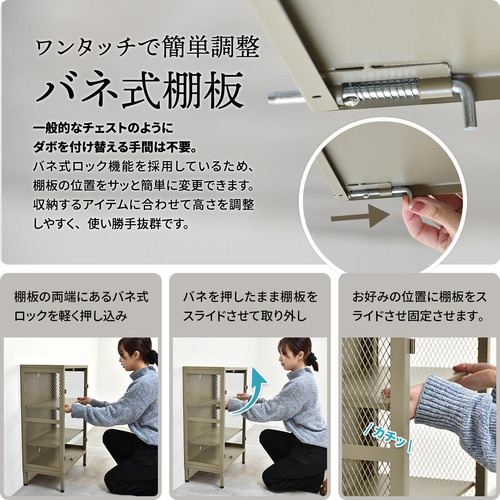 ワンタッチで簡単調整
バネ式棚板

一般的なチェストのように
ダボを付け替える手間は不要。
バネ式ロック機能を採用しているため、棚板の位置をサッと簡単に変更できます。収納するアイテムに合わせて高さを調整しやすく、使い勝手抜群です。

棚板の両端にあるバネ式ロックを軽く押し込み

バネを押したまま棚板をスライドさせて取り外し

お好みの位置に棚板をスライドさせ固定させます。

カチッ