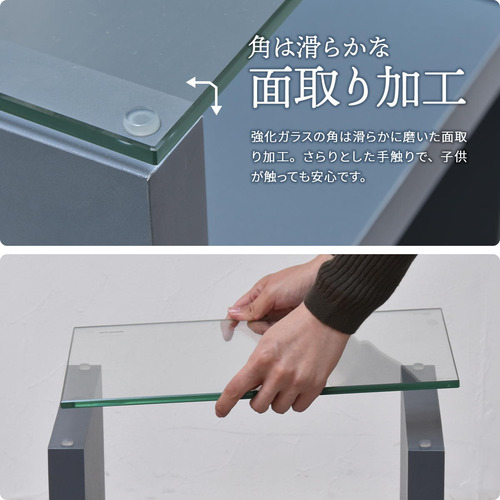 角は滑らかな
面取り加工

強化ガラスの角は滑らかに磨いた面取り加工。さらりとした手触りで、子供が触っても安心です。