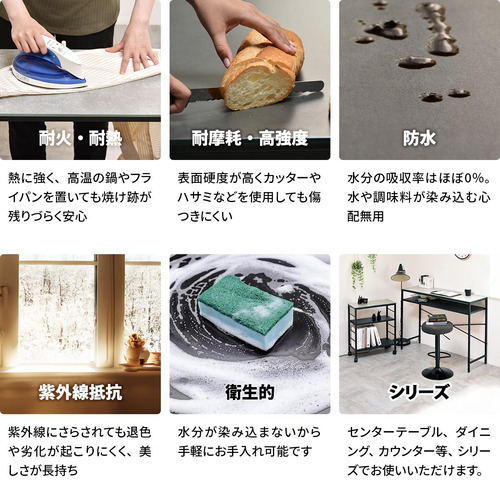 耐火・耐熱

熱に強く、高温の鍋やフライパンを置いても焼け跡が残りづらく安心

耐摩耗・高強度

表面硬度が高くカッターやハサミなどを使用しても傷つきにくい

防水

水分の吸収率はほぼ0%。水や調味料が染み込む心配無用

紫外線抵抗

紫外線にさらされても退色や劣化が起こりにくく、美しさが長持ち

衛生的

水分が染み込まないから手軽にお手入れ可能です

シリーズ

センターテーブル、ダイニング、カウンター等、シリーズでお使いいただけます。