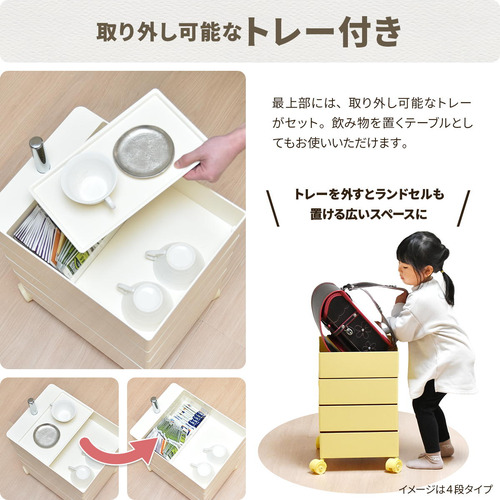 取り外し可能なトレー付き

最上部には、取り外し可能なトレーがセット。飲み物を置くテーブルとしてもお使いいただけます。

トレーを外すとランドセルも置ける広いスペースに

イメージは4段タイプ