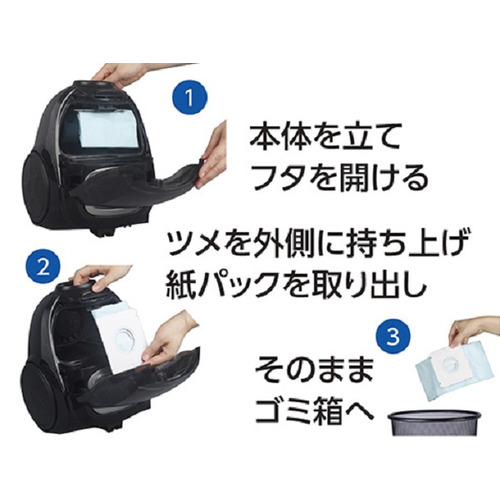 1

本体を立て
フタを開ける

2

ツメを外側に持ち上げ
紙パックを取り出し

3

そのまま
ゴミ箱へ