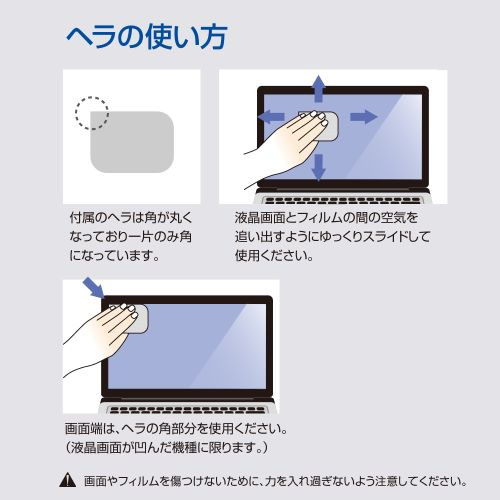 ヘラの使い方

付属のヘラは角が丸くなっており一片のみ角になっています。

液晶画面とフィルムの間の空気を追い出すようにゆっくりスライドして使用ください。

画面端は、ヘラの角部分を使用ください。
（液晶画面が凹んだ機種に限ります。）

画面やフィルムを傷つけないために、力を入れ過ぎないよう注意してください。