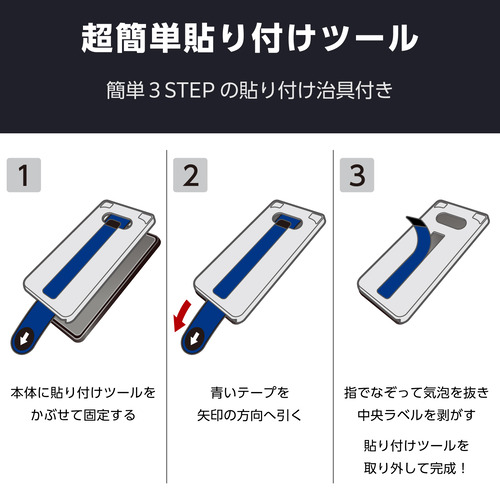 超簡単貼り付けツール

簡単 3 STEP の貼り付け治具付き

1

本体に貼り付けツールをかぶせて固定する

2

青いテープを矢印の方向へ引く

3

指でなぞって気泡を抜き中央ラベルを剥がす

貼り付けツールを取り外して完成！