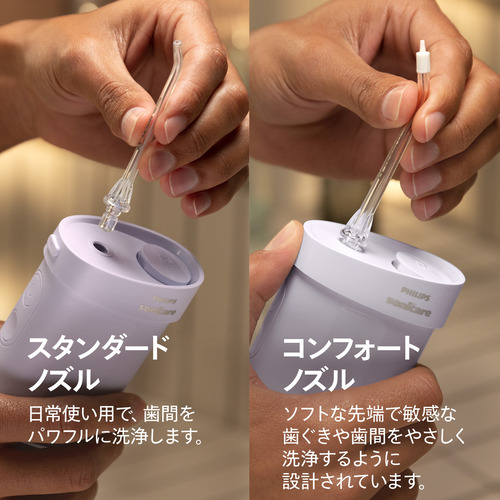 PHILIPS
sonicare

スタンダード
ノズル

日常使い用で、歯間をパワフルに洗浄します。

PHILIPS
sonicare

コンフォート
ノズル

ソフトな先端で敏感な歯ぐきや歯間をやさしく洗浄するように設計されています。