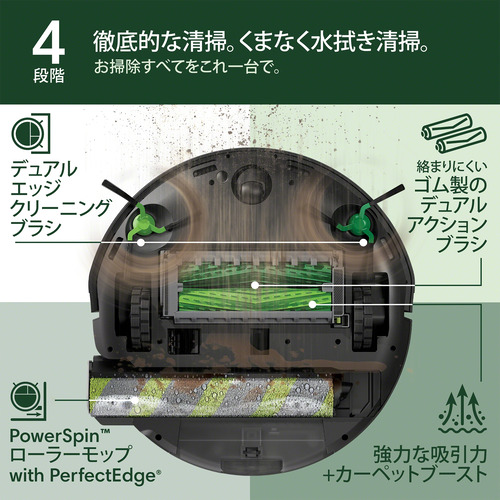 4
段階

徹底的な清掃。くまなく水拭き清掃。
お掃除すべてをこれ一台で。

デュアル
エッジ
クリーニング
ブラシ

絡まりにくい
ゴム製の
デュアル
アクション
ブラシ

PowerSpin™
ローラーモップ
with PerfectEdge®

強力な吸引力
+カーペットブースト