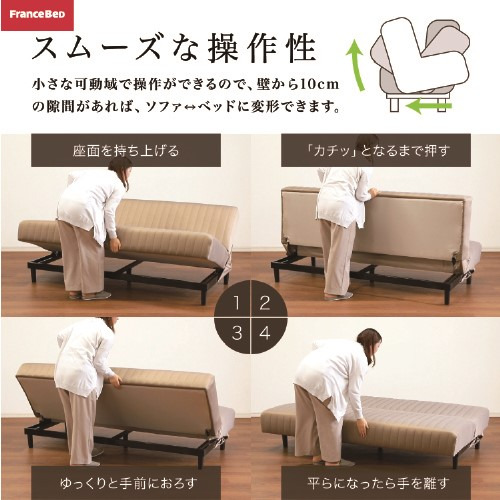 FranceBed

スムーズな操作性

小さな可動域で操作ができるので、壁から10cmの隙間があれば、ソファ↔ベッドに変形できます。

座面を持ち上げる

「カチッ」となるまで押す

1 2
3 4

ゆっくりと手前におろす

平らになったら手を離す