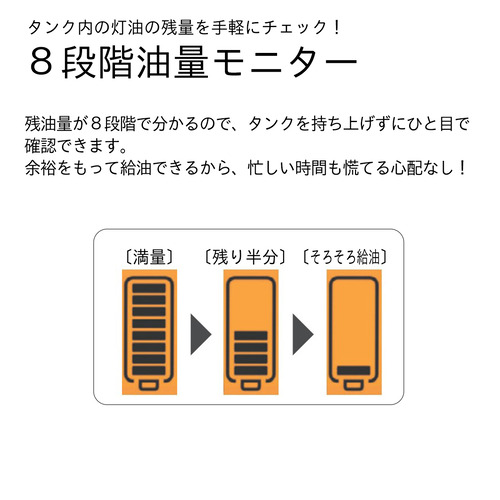 タンク内の灯油の残量を手軽にチェック！
８段階油量モニター

残油量が８段階で分かるので、タンクを持ち上げずにひと目で確認できます。
余裕をもって給油できるから、忙しい時間も慌てる心配なし！

〔満量〕 〔残り半分〕 〔そろそろ給油〕