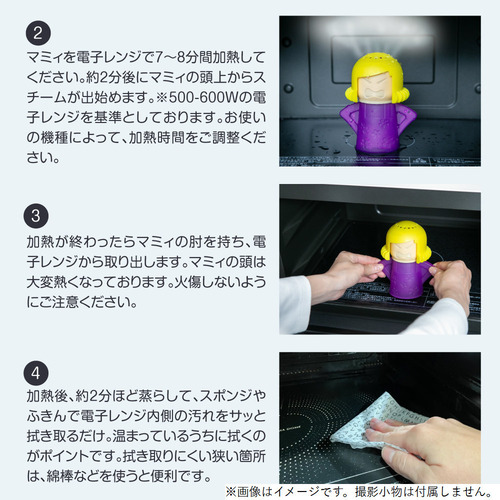 2

マミィを電子レンジで7～8分間加熱してください。約2分後にマミィの頭上からスチームが出始めます。※500-600Wの電子レンジを基準としております。お使いの機種によって、加熱時間をご調整ください。

3

加熱が終わったらマミィの肘を持ち、電子レンジから取り出します。マミィの頭は大変熱くなっております。火傷しないようにご注意ください。

4

加熱後、約2分ほど蒸らして、スポンジやふきんで電子レンジ内側の汚れをサッと拭き取るだけ。温まっているうちに拭くのがポイントです。拭き取りにくい狭い箇所は、綿棒などを使うと便利です。

※画像はイメージです。撮影小物は付属しません。