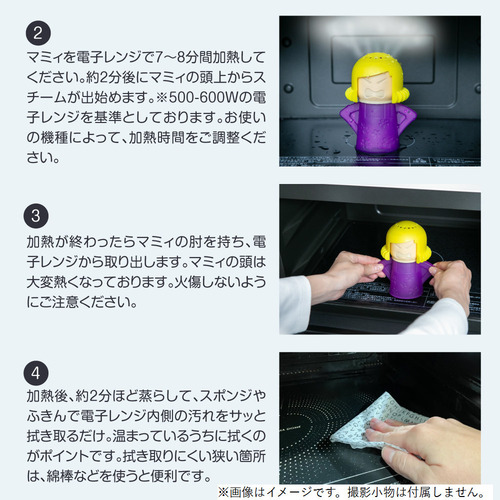 2

マミィを電子レンジで7~8分間加熱してください。約2分後にマミィの頭上からスチームが出始めます。※500-600Wの電子レンジを基準としております。お使いの機種によって、加熱時間をご調整ください。

3

加熱が終わったらマミィの肘を持ち、電子レンジから取り出します。マミィの頭は大変熱くなっております。火傷しないようにご注意ください。

4

加熱後、約2分ほど蒸らして、スポンジやふきんで電子レンジ内側の汚れをサッと拭き取るだけ。温まっているうちに拭くのがポイントです。拭き取りにくい狭い箇所は、綿棒などを使うと便利です。

※画像はイメージです。撮影小物は付属しません。