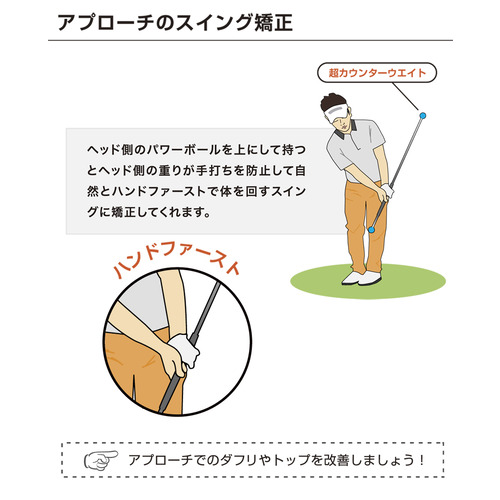 アプローチのスイング矯正

超カウンターウエイト

ヘッド側のパワーボールを上にして持つとヘッド側の重りが手打ちを防止して自然とハンドファーストで体を回すスイングに矯正してくれます。

ハンドファースト

アプローチでのダフリやトップを改善しましょう！