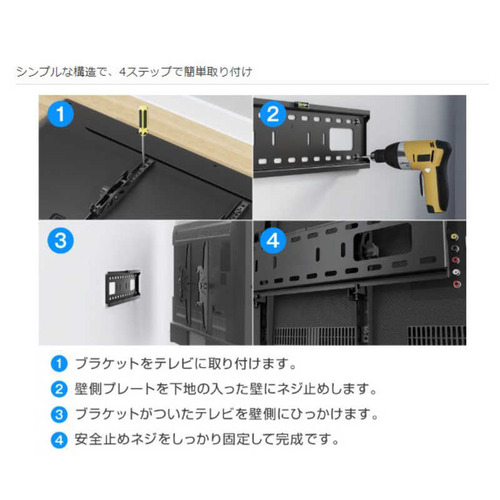 シンプルな構造で、4ステップで簡単取り付け

1

2

3

4

1 ブラケットをテレビに取り付けます。

2 壁側プレートを下地の入った壁にネジ止めします。

3 ブラケットがついたテレビを壁側にひっかけます。

4 安全止めネジをしっかり固定して完成です。