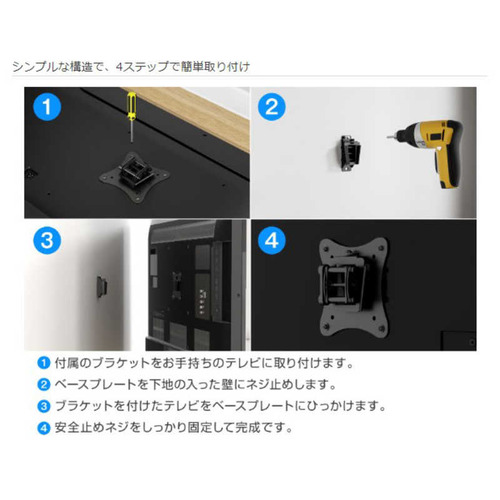 シンプルな構造で、4ステップで簡単取り付け

1

2

3

4

1 付属のブラケットをお手持ちのテレビに取り付けます。
2 ベースプレートを下地の入った壁にネジ止めします。
3 ブラケットを付けたテレビをベースプレートにひっかけます。
4 安全止めネジをしっかり固定して完成です。