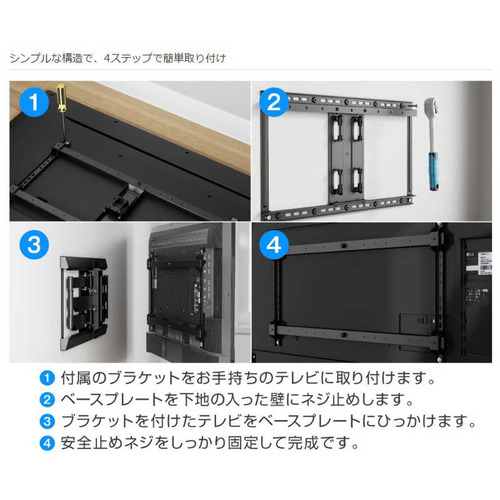 シンプルな構造で、4ステップで簡単取り付け

1

2

3

4

1 付属のブラケットをお手持ちのテレビに取り付けます。
2 ベースプレートを下地の入った壁にネジ止めします。
3 ブラケットを付けたテレビをベースプレートにひっかけます。
4 安全止めネジをしっかり固定して完成です。