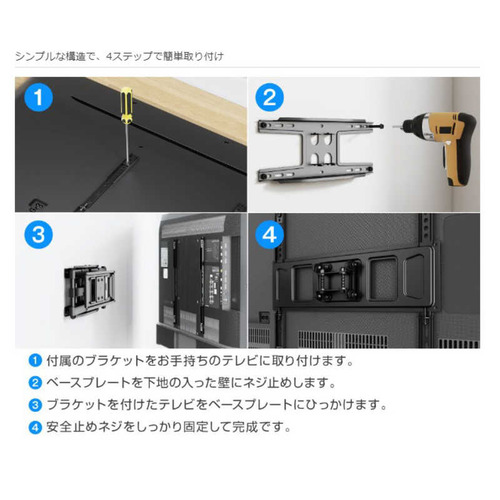 シンプルな構造で、4ステップで簡単取り付け

1

2

3

4

1 付属のブラケットをお手持ちのテレビに取り付けます。

2 ベースプレートを下地の入った壁にネジ止めします。

3 ブラケットを付けたテレビをベースプレートにひっかけます。

4 安全止めネジをしっかり固定して完成です。