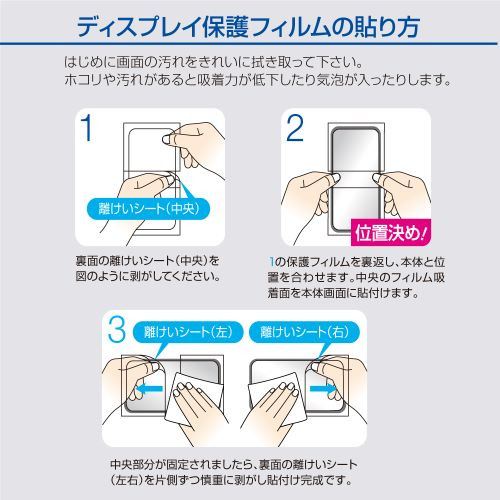 ディスプレイ保護フィルムの貼り方

はじめに画面の汚れをきれいに拭き取って下さい。
ホコリや汚れがあると吸着力が低下したり気泡が入ったりします。

1

離けいシート(中央)

裏面の離けいシート(中央)を図のように剥がしてください。

2

位置決め!

1の保護フィルムを裏返し、本体と位置を合わせます。中央のフィルム吸着面を本体画面に貼付けます。

3

離けいシート(左)

離けいシート(右)

中央部分が固定されましたら、裏面の離けいシート(左右)を片側ずつ慎重に剥がし貼付け完成です。