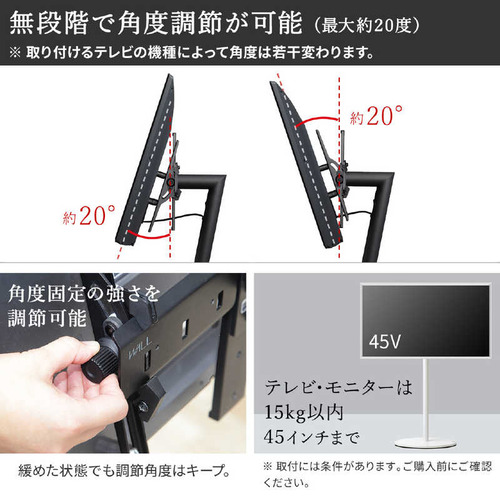 無段階で角度調節が可能（最大約20度）
※ 取り付けるテレビの機種によって角度は若干変わります。

約20°

約20°

角度固定の強さを調節可能

WALL

緩めた状態でも調節角度はキープ。

45V

テレビ・モニターは
15kg以内
45インチまで

※ 取付には条件があります。ご購入前にご確認ください。