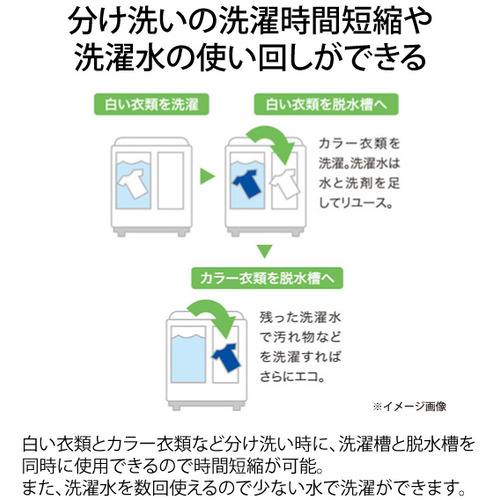 分け洗いの洗濯時間短縮や洗濯水の使い回しができる

白い衣類を洗濯

白い衣類を脱水槽へ

カラー衣類を洗濯。洗濯水は水と洗剤を足してリユース。

カラー衣類を脱水槽へ

残った洗濯水で汚れ物などを洗濯すればさらにエコ。

※イメージ画像

白い衣類とカラー衣類など分け洗い時に、洗濯槽と脱水槽を同時に使用できるので時間短縮が可能。
また、洗濯水を数回使えるので少ない水で洗濯ができます。