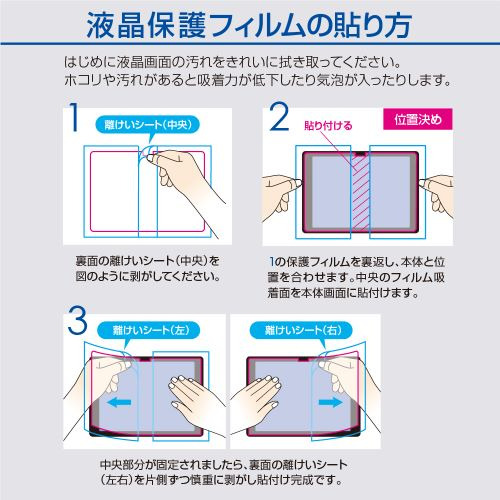 液晶保護フィルムの貼り方

はじめに液晶画面の汚れをきれいに拭き取ってください。
ホコリや汚れがあると吸着力が低下したり気泡が入ったりします。

1

離けいシート（中央）

裏面の離けいシート（中央）を図のように剥がしてください。

2

貼り付ける

位置決め

1の保護フィルムを裏返し、本体と位置を合わせます。中央のフィルム吸着面を本体画面に貼付けます。

3

離けいシート（左）

離けいシート（右）

中央部分が固定されましたら、裏面の離けいシート（左右）を片側ずつ慎重に剥がし貼付け完成です。