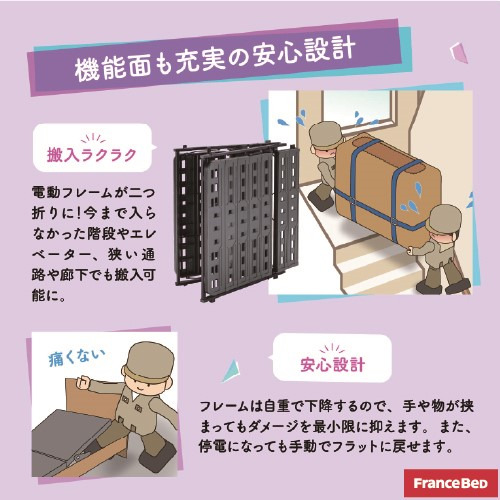 機能面も充実の安心設計

搬入ラクラク

電動フレームが二つ折りに!今まで入らなかった階段やエレベーター、狭い通路や廊下でも搬入可能に。

痛くない

安心設計

フレームは自重で下降するので、手や物が挟まってもダメージを最小限に抑えます。また、停電になっても手動でフラットに戻せます。

FranceBeD