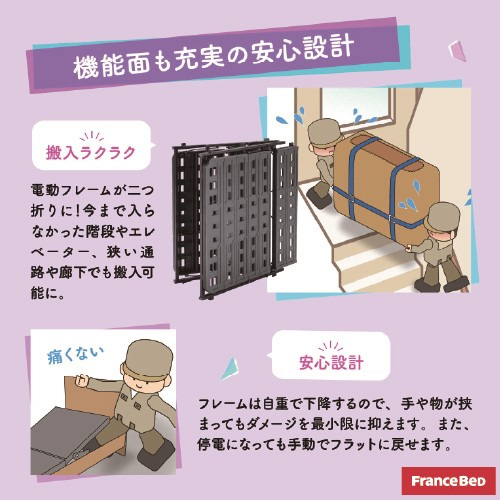 機能面も充実の安心設計

搬入ラクラク

電動フレームが二つ折りに！今まで入らなかった階段やエレベーター、狭い通路や廊下でも搬入可能に。

痛くない

安心設計

フレームは自重で下降するので、手や物が挟まってもダメージを最小限に抑えます。また、停電になっても手動でフラットに戻せます。

FranceBed